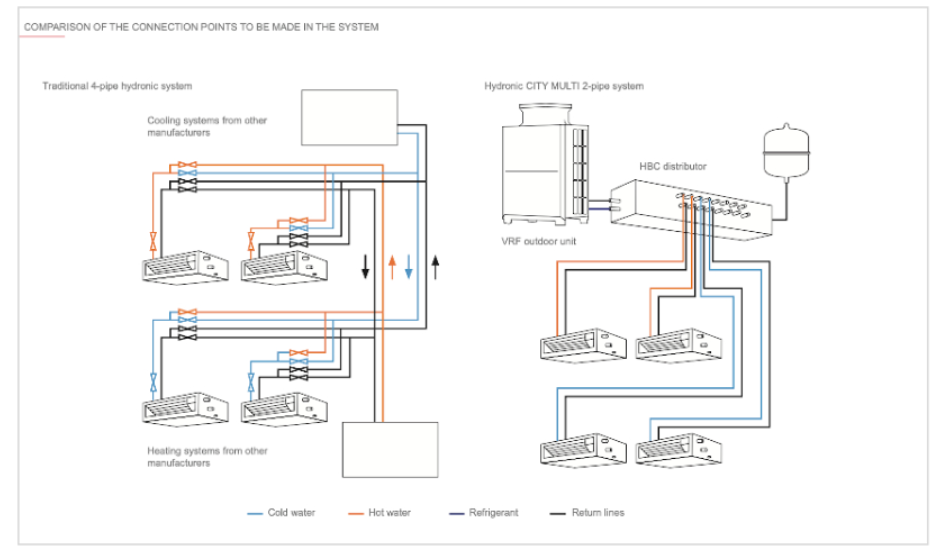 COMPARISON OF THE CONNECTION POINTS TO BE MADE IN THE SYSTEM

Traditional 4-pipe hydronic system

Cooling systems from other manufacturers

Heating systems from other manufacturers

Hydronic CITY MULTI 2-pipe system

HBC distributor

VRF outdoor unit

Cold water

Hot water

Refrigerant

Return lines