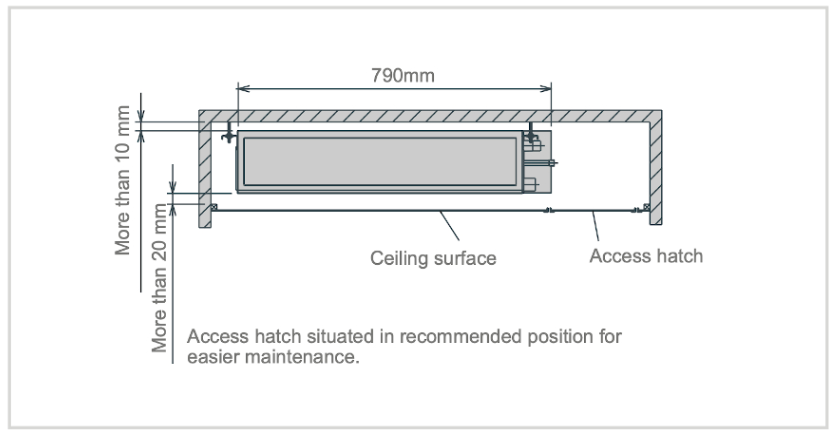 790mm

More than 10 mm

More than 20 mm

Ceiling surface

Access hatch

Access hatch situated in recommended position for easier maintenance.