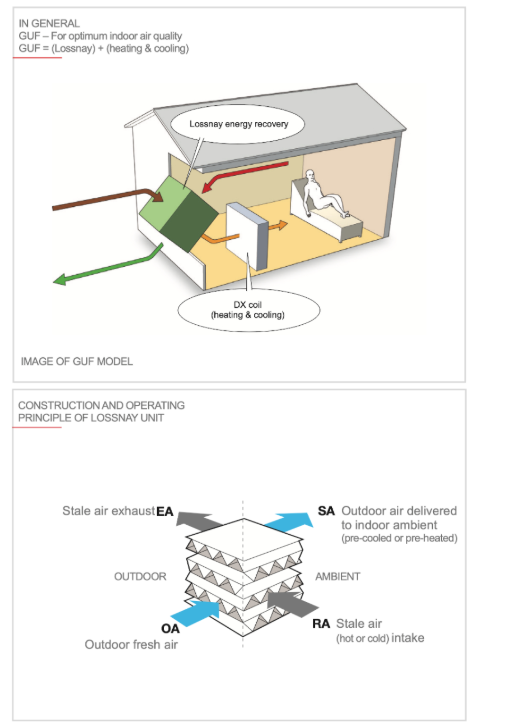 IN GENERAL
GUF – For optimum indoor air quality
GUF = (Lossnay) + (heating & cooling)

Lossnay energy recovery

DX coil
(heating & cooling)

IMAGE OF GUF MODEL

CONSTRUCTION AND OPERATING PRINCIPLE OF LOSSNAY UNIT

Stale air exhaust EA

SA Outdoor air delivered to indoor ambient (pre-cooled or pre-heated)

OUTDOOR

AMBIENT

OA
Outdoor fresh air

RA Stale air (hot or cold) intake